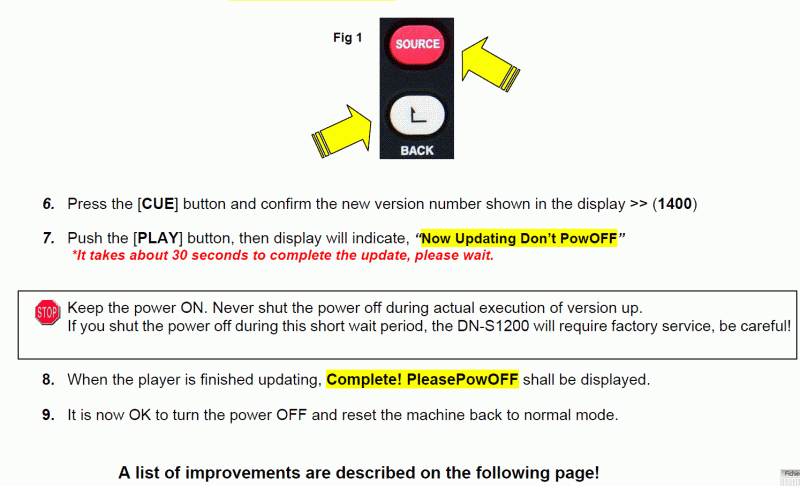 Fig 1

SOURCE

BACK

6. Press the [CUE] button and confirm the new version number shown in the display >> (1400)

7. Push the [PLAY] button, then display will indicate, "Now Updating Don't PowOFF"
*It takes about 30 seconds to complete the update, please wait.

STOP Keep the power ON. Never shut the power off during actual execution of version up.
If you shut the power off during this short wait period, the DN-S1200 will require factory service, be careful!

8. When the player is finished updating, Complete! PleasePowOFF shall be displayed.

9. It is now OK to turn the power OFF and reset the machine back to normal mode.

A list of improvements are described on the following page!

Fichie